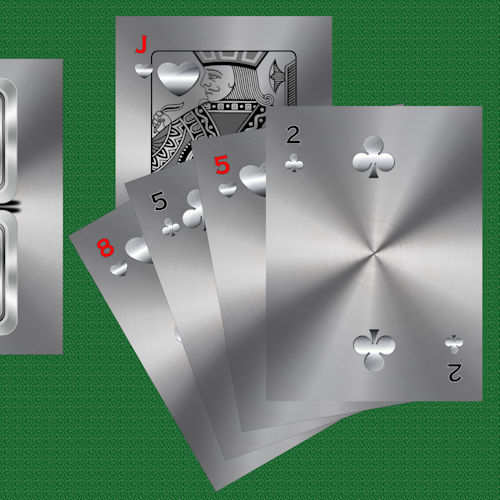 J

8

5

5

2

2